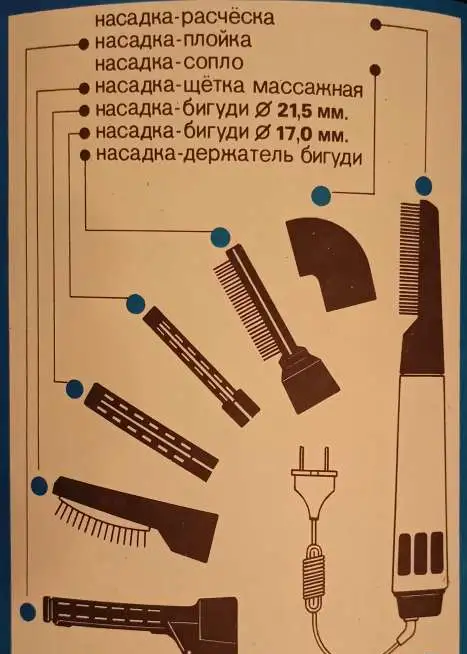 насадка-расчёска
насадка-плойка
насадка-сопло
насадка-щётка массажная
насадка-бигуди ⌀ 21,5 мм.
насадка-бигуди ⌀ 17,0 мм.
насадка-держатель бигуди