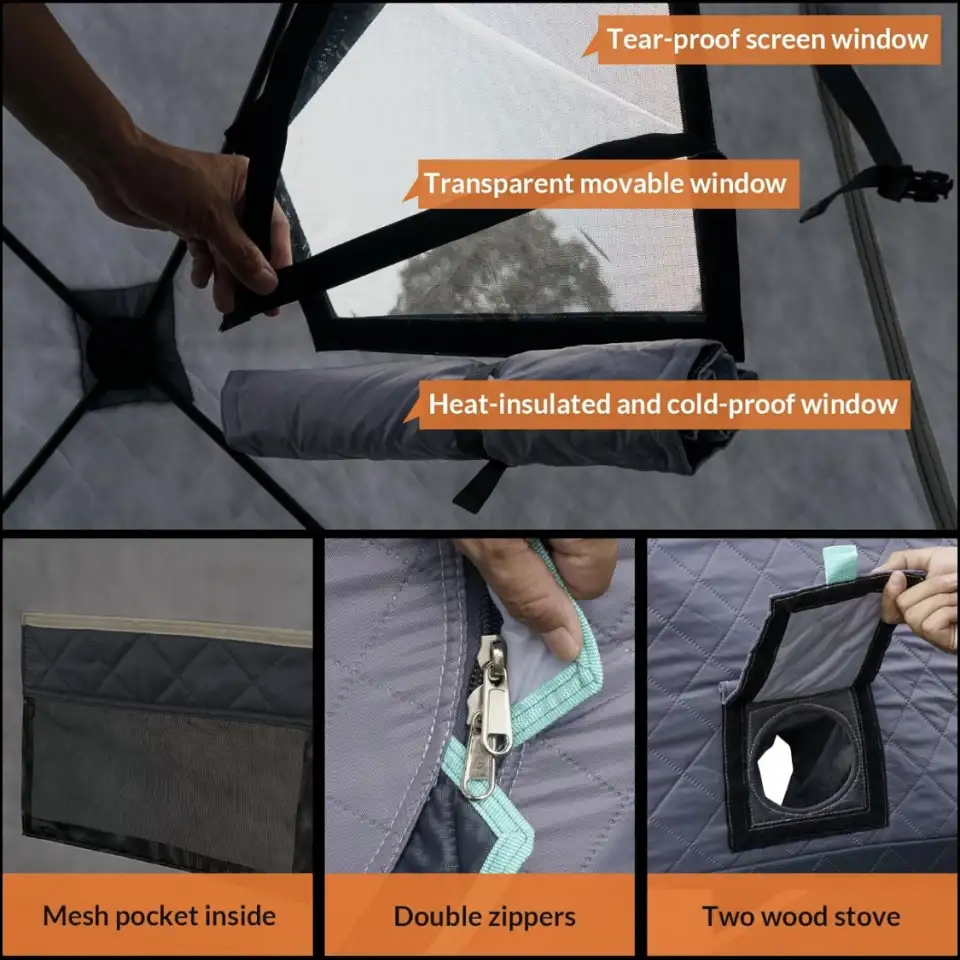 Tear-proof screen window

Transparent movable window

Heat-insulated and cold-proof window

Mesh pocket inside

Double zippers

Two wood stove